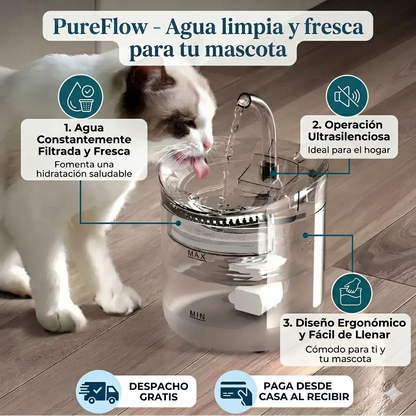 PureFlow - Agua limpia y fresca para tu mascota

1. Agua Constantemente Filtrada y Fresca
Fomenta una hidratación saludable

2. Operación Ultrasilenciosa
Ideal para el hogar

MAX

MIN

3. Diseño Ergonómico y Fácil de Llenar
Cómodo para ti y tu mascota

DESPACHO GRATIS

PAGA DESDE CASA AL RECIBIR